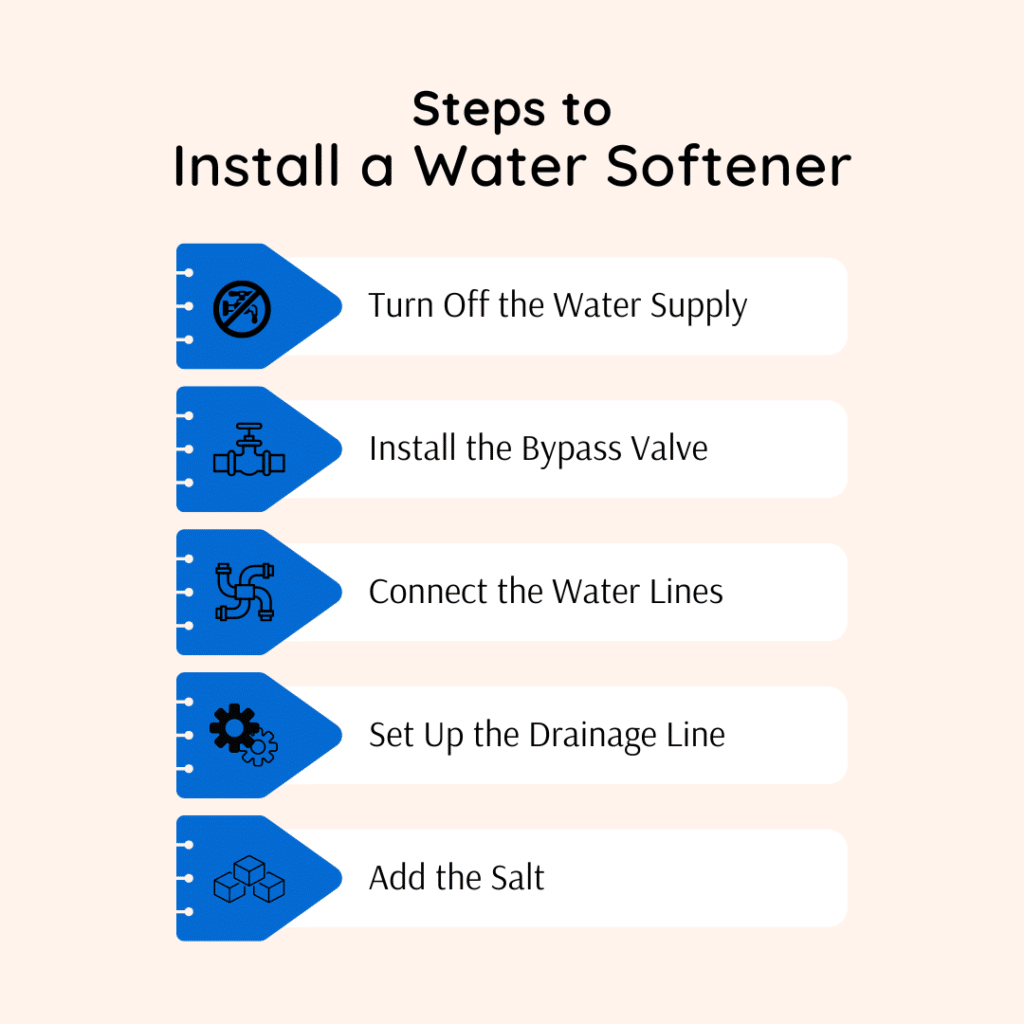 Steps to
Install a Water Softener

Turn Off the Water Supply

Install the Bypass Valve

Connect the Water Lines

Set Up the Drainage Line

Add the Salt